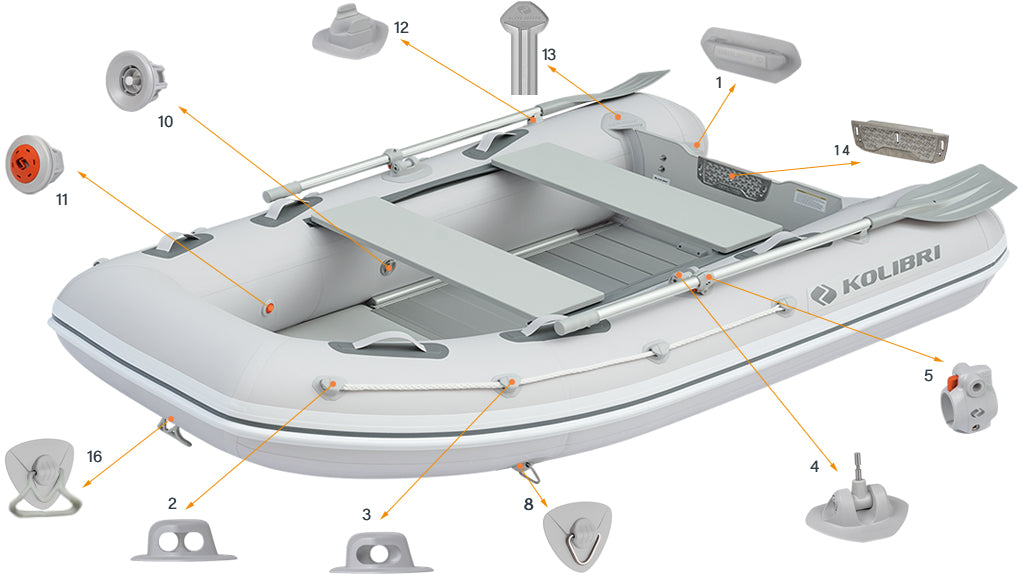 12
13
1
10
14
11
KOLIBRI
5
16
4
2
3
8