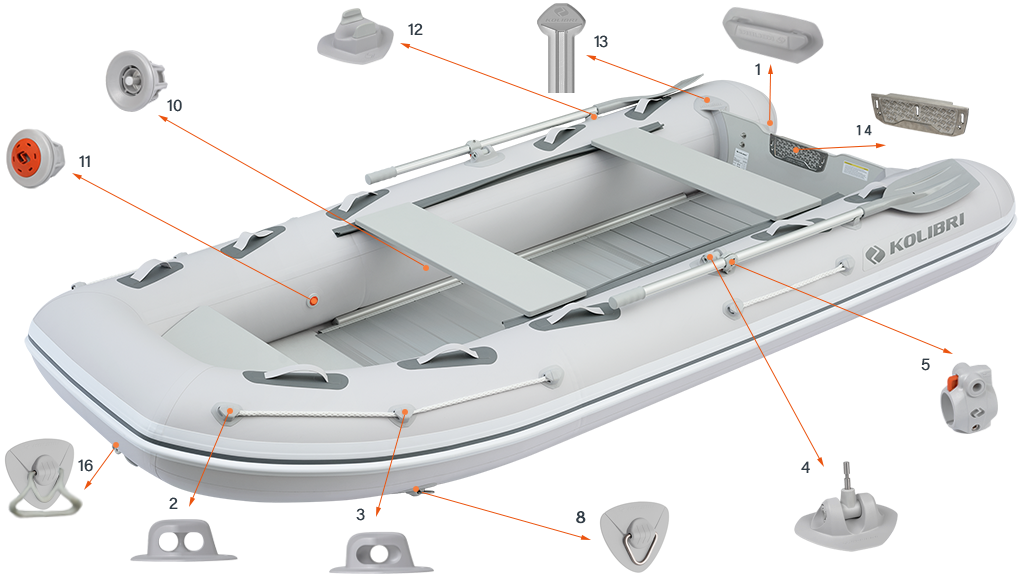 12
13
1
10
14
11
KOLIBRI
5
4
16
2
3
8