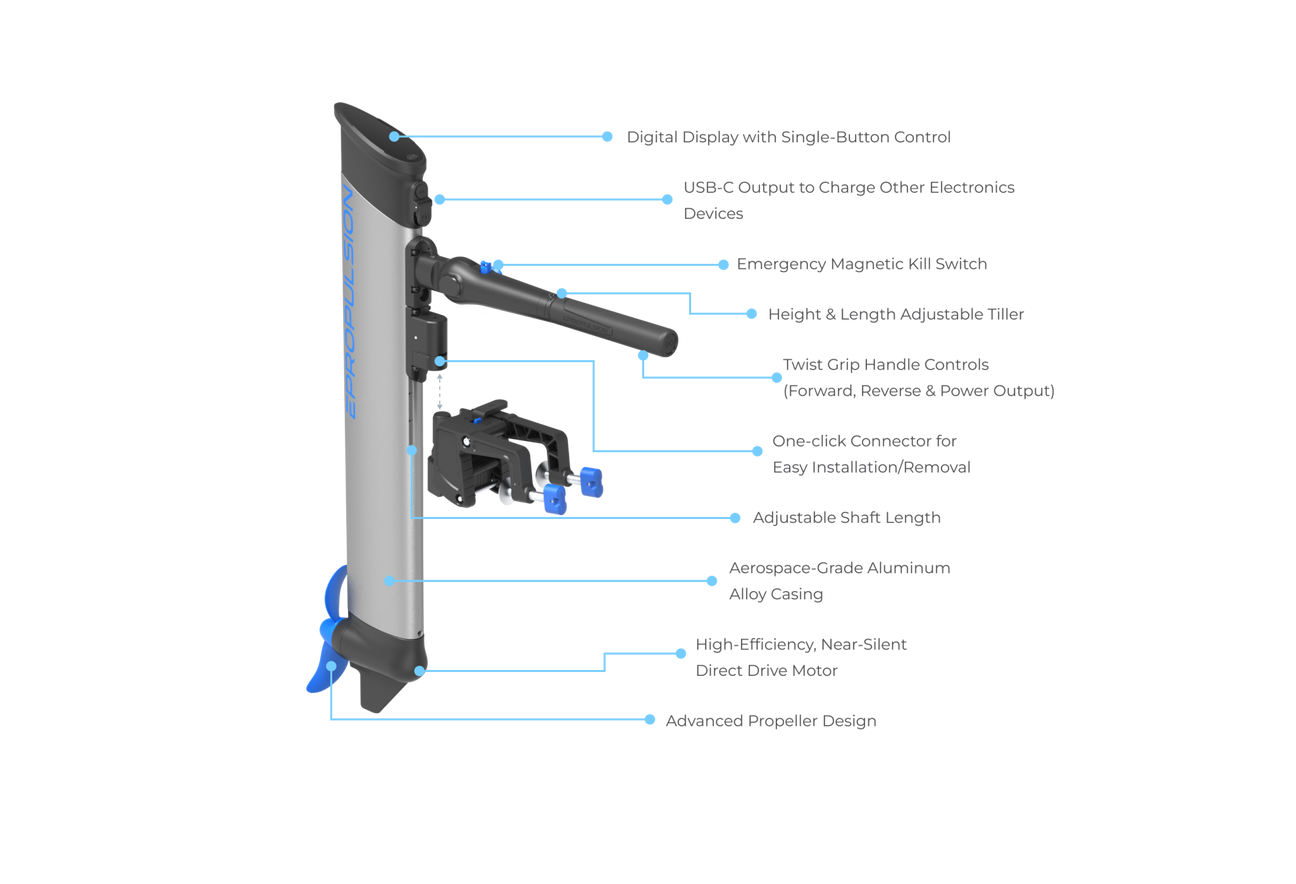 EPROPULSION

Digital Display with Single-Button Control

USB-C Output to Charge Other Electronics Devices

Emergency Magnetic Kill Switch

Height & Length Adjustable Tiller

Twist Grip Handle Controls (Forward, Reverse & Power Output)

One-click Connector for Easy Installation/Removal

Adjustable Shaft Length

Aerospace-Grade Aluminum Alloy Casing

High-Efficiency, Near-Silent Direct Drive Motor

Advanced Propeller Design