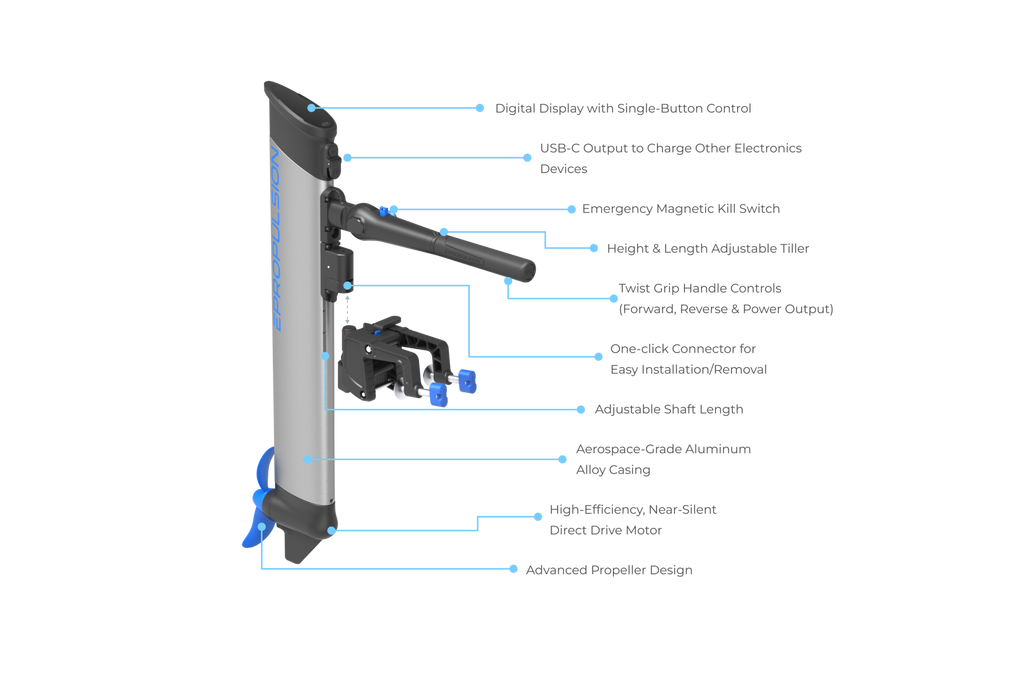 EPROPULSION

Digital Display with Single-Button Control

USB-C Output to Charge Other Electronics Devices

Emergency Magnetic Kill Switch

Height & Length Adjustable Tiller

Twist Grip Handle Controls (Forward, Reverse & Power Output)

One-click Connector for Easy Installation/Removal

Adjustable Shaft Length

Aerospace-Grade Aluminum Alloy Casing

High-Efficiency, Near-Silent Direct Drive Motor

Advanced Propeller Design