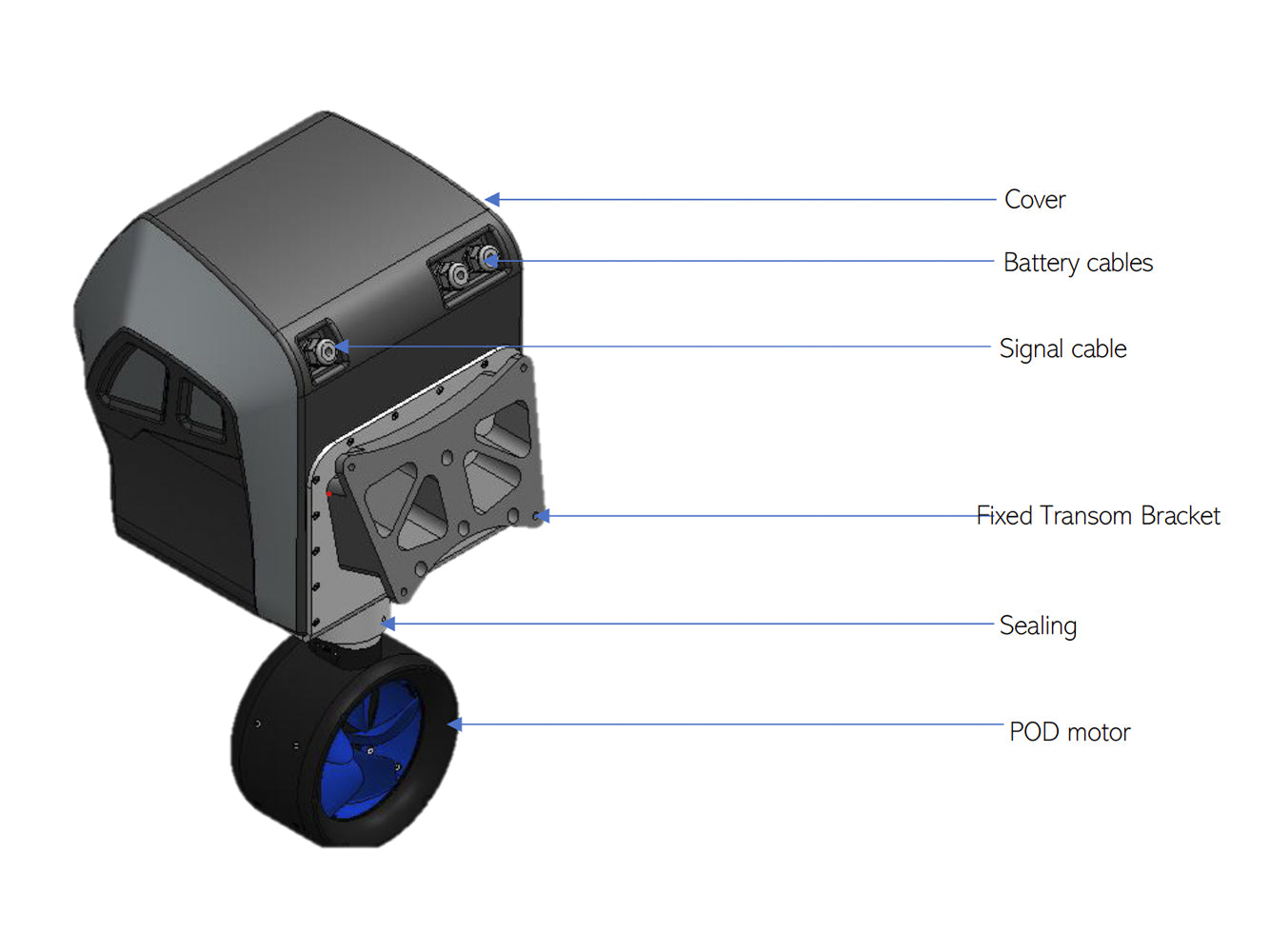 Cover

Battery cables

Signal cable

Fixed Transom Bracket

Sealing

POD motor